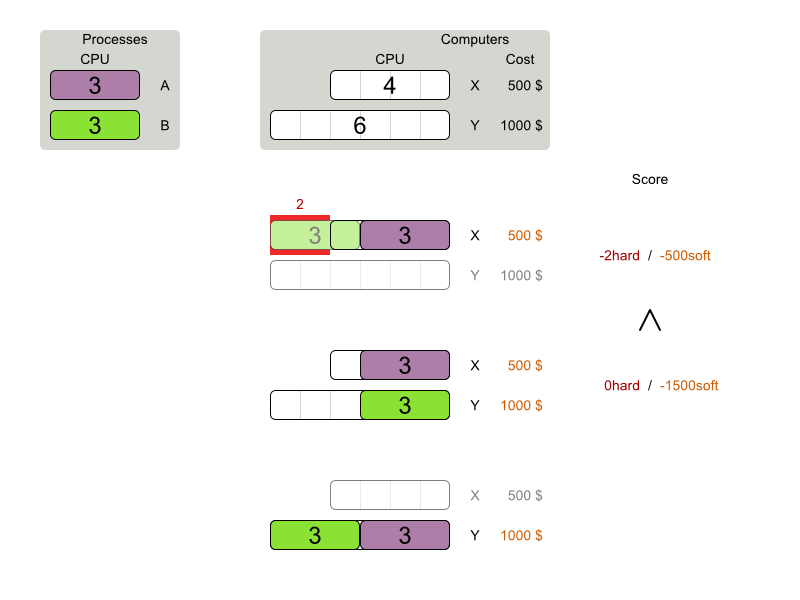 Processes
CPU
3 A
3 B

Computers
CPU Cost
4 X 500 $
6 Y 1000 $

Score

2
3 3 X 500 $
Y 1000 $

-2hard / -500soft

$\wedge$

3 X 500 $
3 Y 1000 $

0hard / -1500soft

X 500 $
3 3 Y 1000 $