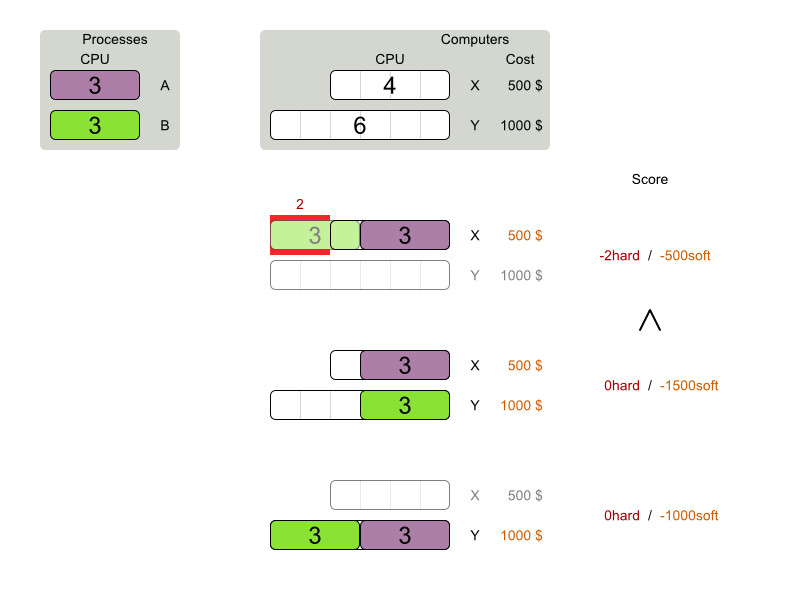 Processes
CPU
3 A
3 B

Computers
CPU Cost
4 X 500 $
6 Y 1000 $

Score

2
3 3 X 500 $
Y 1000 $
-2hard / -500soft

$\wedge$

3 X 500 $
3 Y 1000 $
0hard / -1500soft

X 500 $
3 3 Y 1000 $
0hard / -1000soft